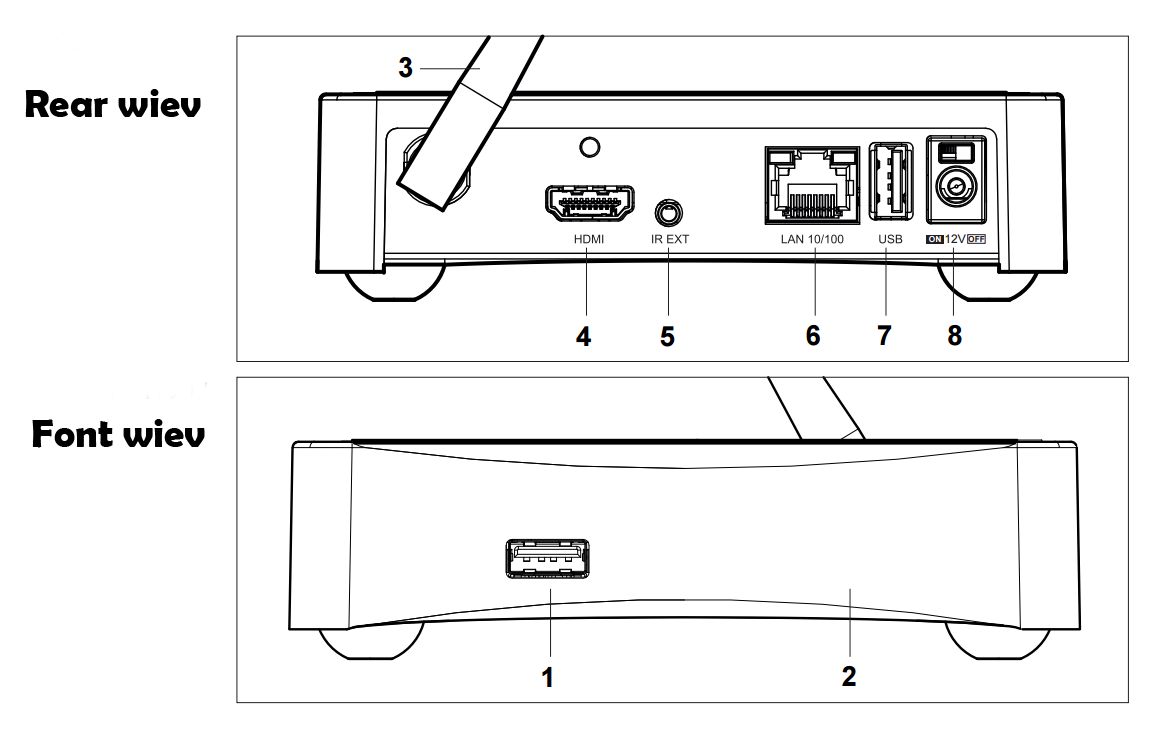 Rear wiev

3

HDMI

IR EXT

LAN 10/100

USB

ON 12V OFF

4 5 6 7 8

Font wiev

1

2